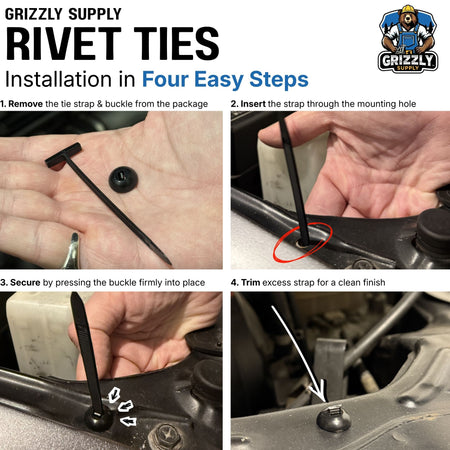 GRIZZLY SUPPLY
RIVET TIES
Installation in Four Easy Steps

GRIZZLY SUPPLY

1. Remove the tie strap & buckle from the package

2. Insert the strap through the mounting hole

3. Secure by pressing the buckle firmly into place

4. Trim excess strap for a clean finish