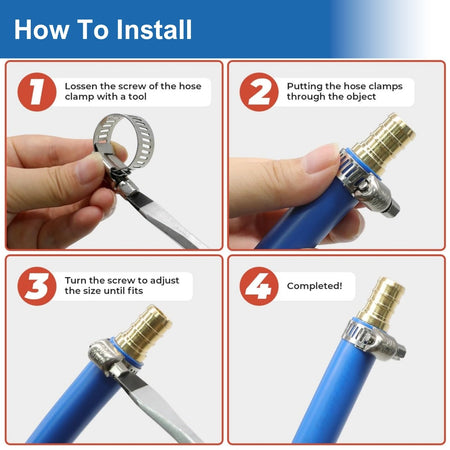 How To Install

1 Lossen the screw of the hose clamp with a tool

2 Putting the hose clamps through the object

3 Turn the screw to adjust the size until fits

4 Completed!