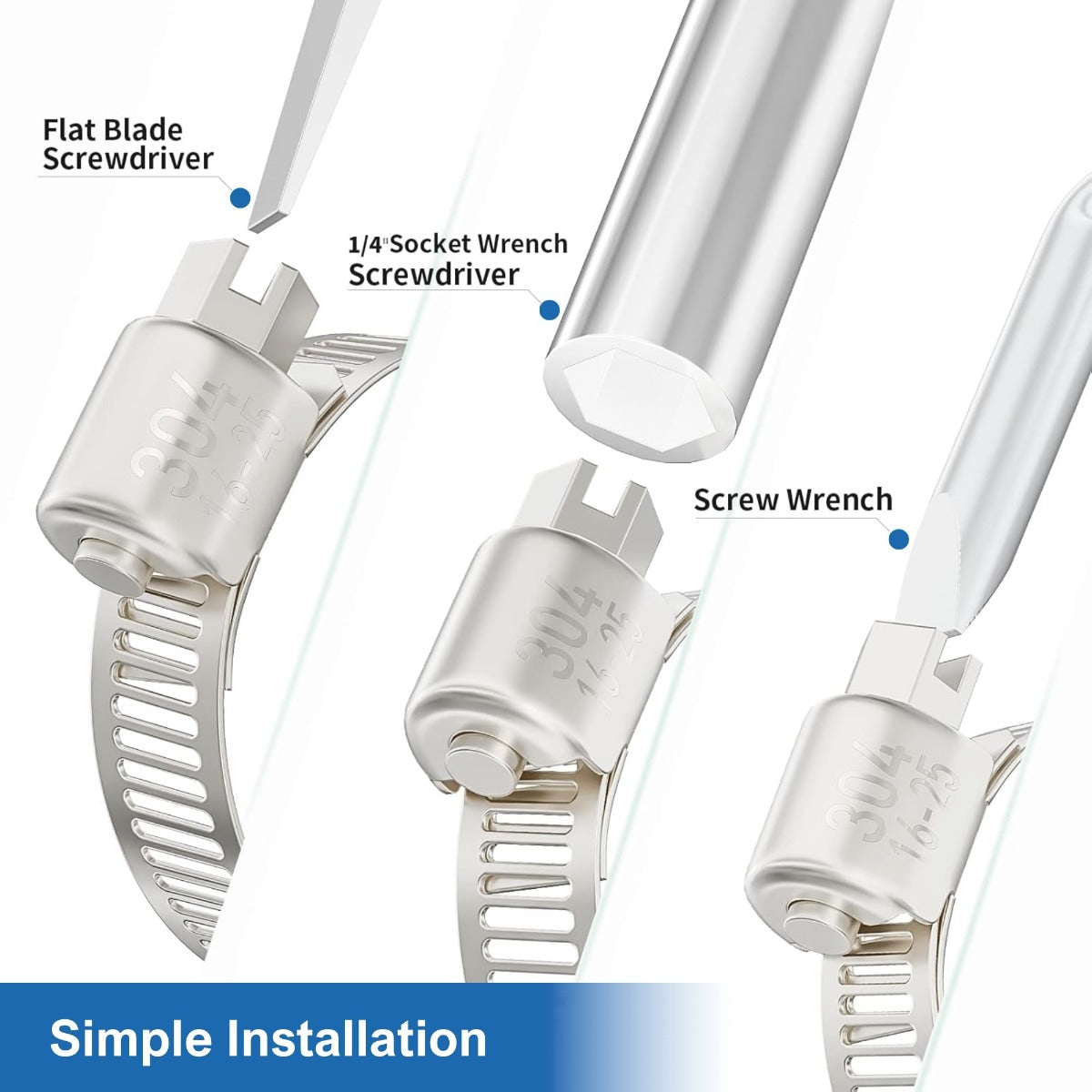 Flat Blade Screwdriver

304
16-25

1/4" Socket Wrench Screwdriver

304
16-25

Screw Wrench

304
16-25

Simple Installation